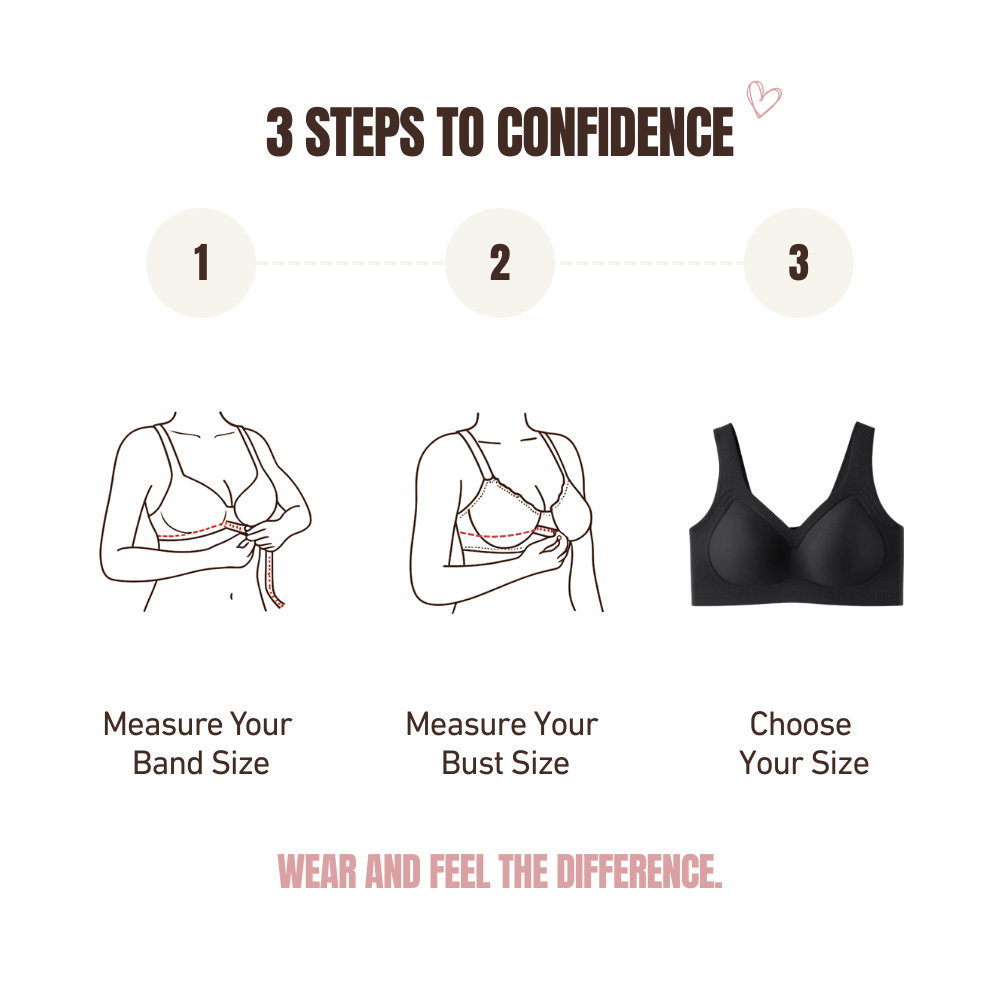 3 STEPS TO CONFIDENCE

1

2

3

Measure Your Band Size

Measure Your Bust Size

Choose Your Size

WEAR AND FEEL THE DIFFERENCE.