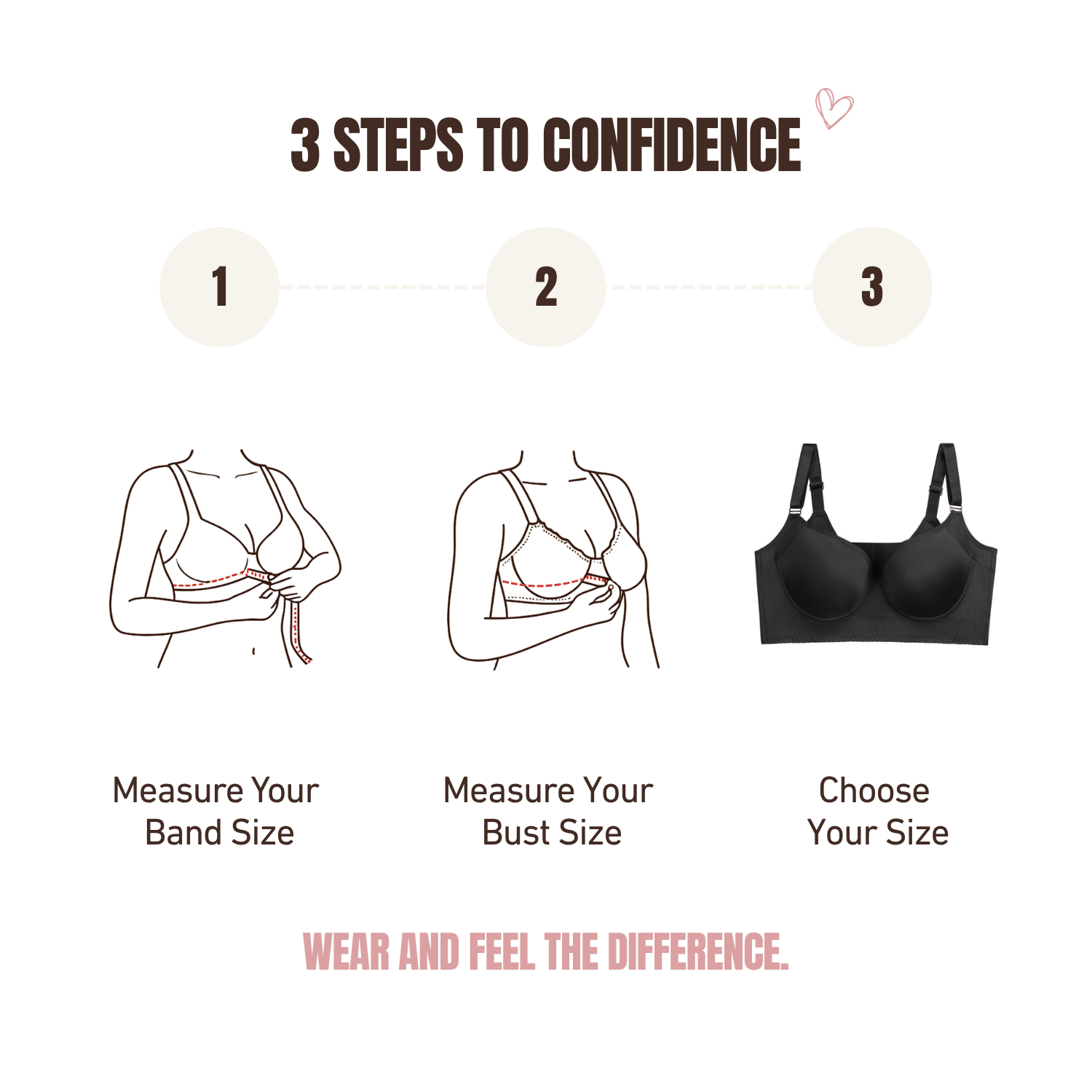 3 STEPS TO CONFIDENCE

1

2

3

Measure Your Band Size

Measure Your Bust Size

Choose Your Size

WEAR AND FEEL THE DIFFERENCE.